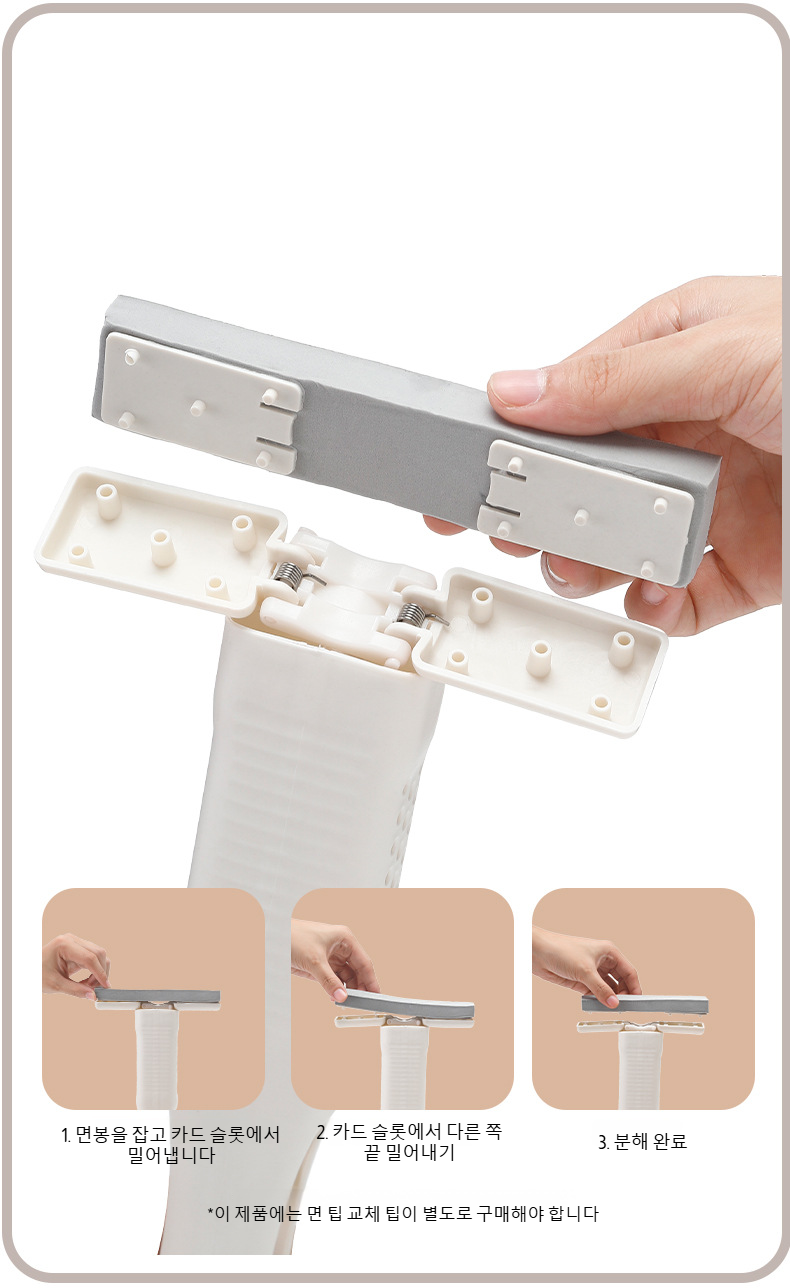 1. 면봉을 잡고 카드 슬롯에서 밀어냅니다

2. 카드 슬롯에서 다른 쪽 끝 밀어내기

3. 분해 완료

*이 제품에는 면 팁 교체 팁이 별도로 구매해야 합니다