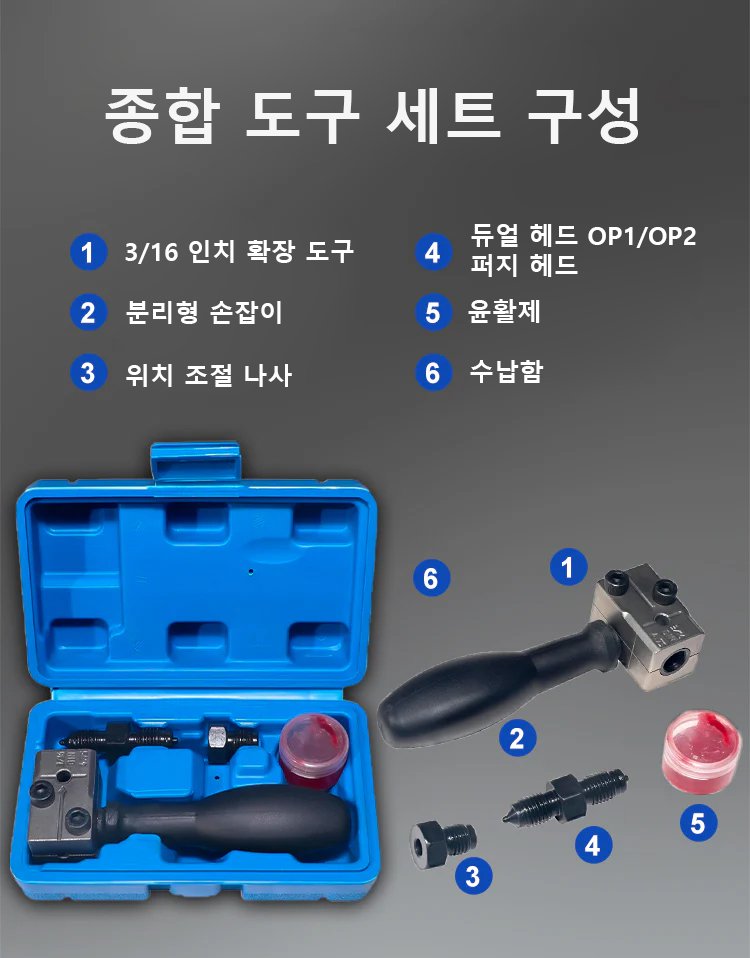 종합 도구 세트 구성

1 3/16 인치 확장 도구

2 분리형 손잡이

3 위치 조절 나사

4 듀얼 헤드 OP1/OP2 퍼지 헤드

5 윤활제

6 수납함

6

1

2

5

4

3