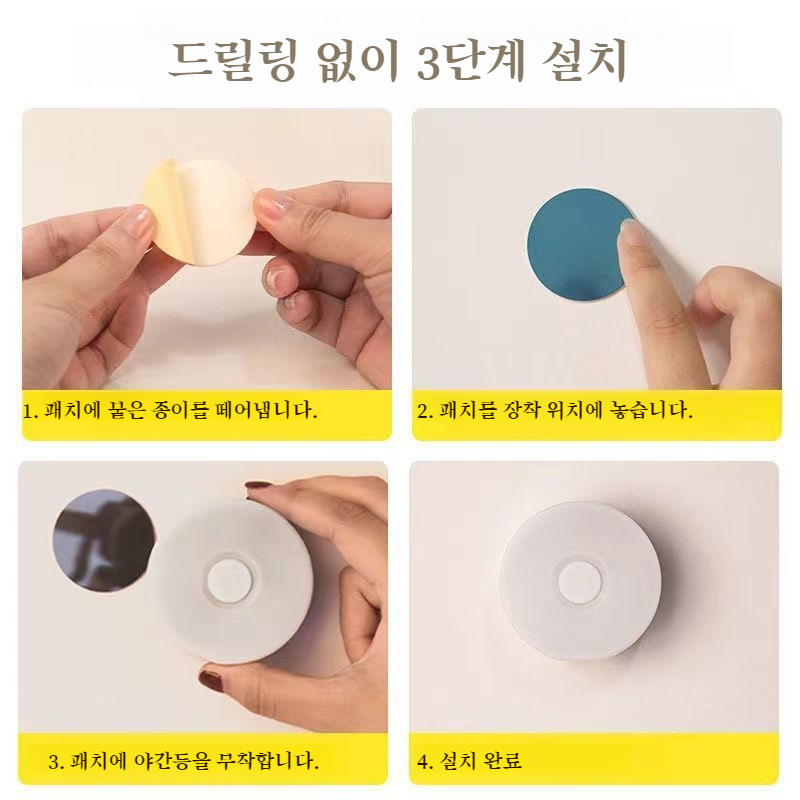 드릴링 없이 3단계 설치

1. 패치에 붙은 종이를 떼어냅니다.

2. 패치를 장착 위치에 놓습니다.

3. 패치에 야간등을 부착합니다.

4. 설치 완료