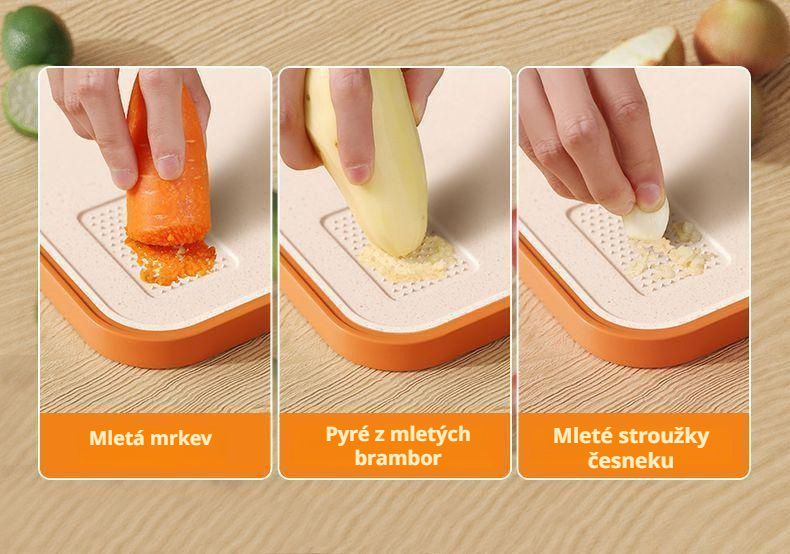 Mletá mrkev

Pyré z mletých brambor

Mleté stroužky česneku