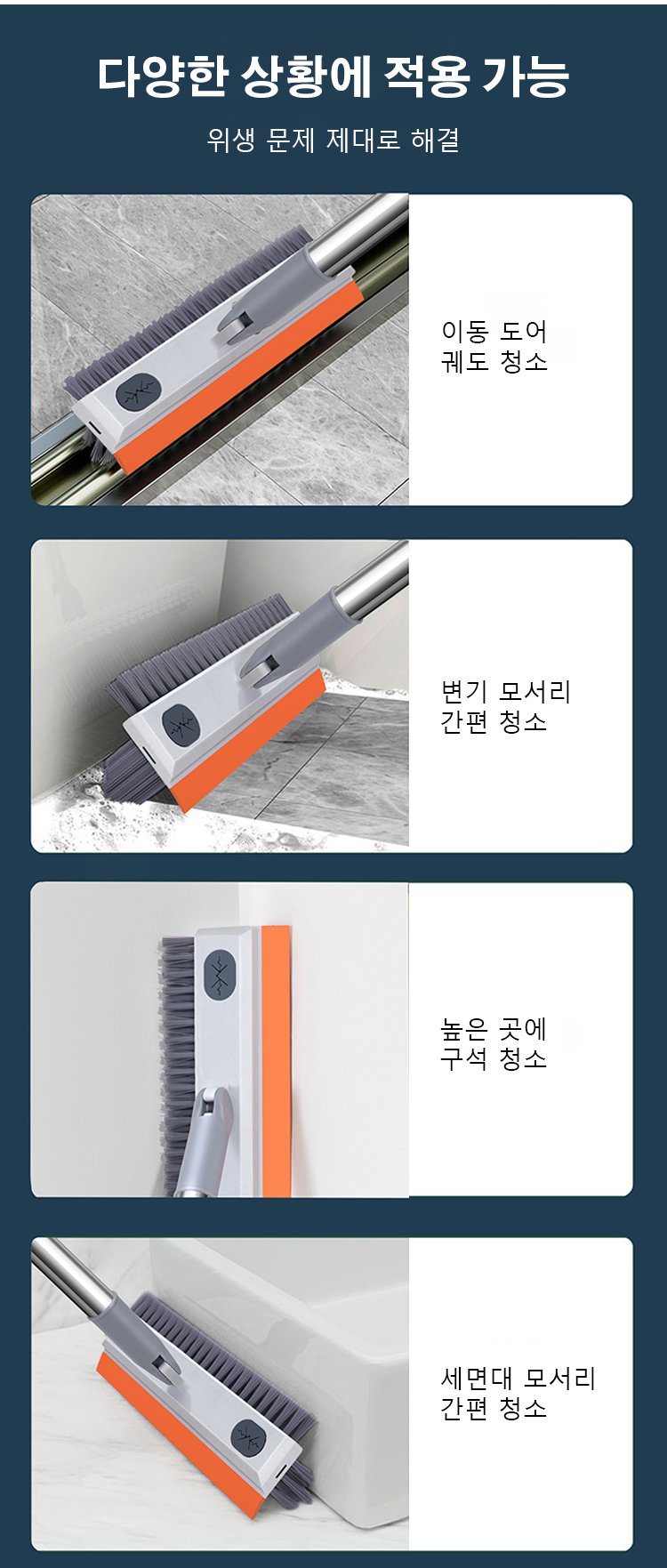 다양한 상황에 적용 가능

위생 문제 제대로 해결

이동 도어
궤도 청소

변기 모서리
간편 청소

높은 곳에
구석 청소

세면대 모서리
간편 청소