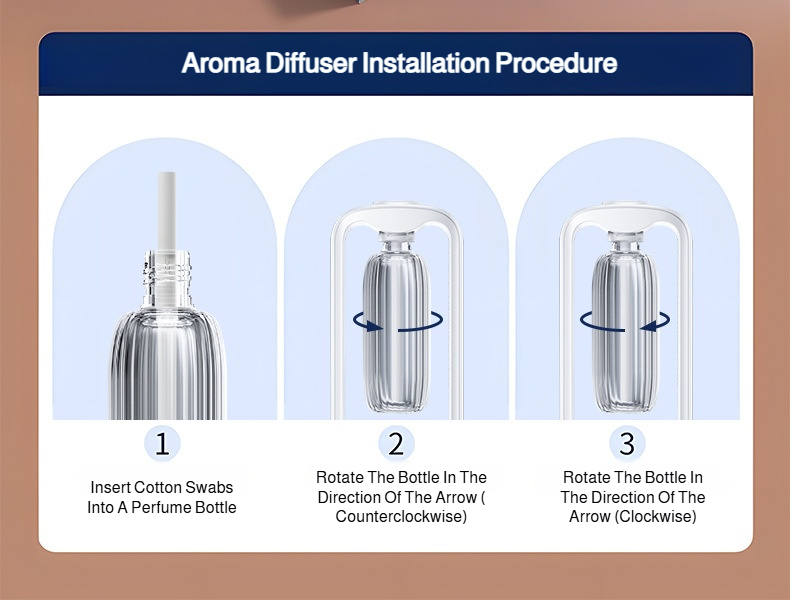 Aroma Diffuser Installation Procedure

1

Insert Cotton Swabs Into A Perfume Bottle

2

Rotate The Bottle In The Direction Of The Arrow ( Counterclockwise)

3

Rotate The Bottle In The Direction Of The Arrow (Clockwise)