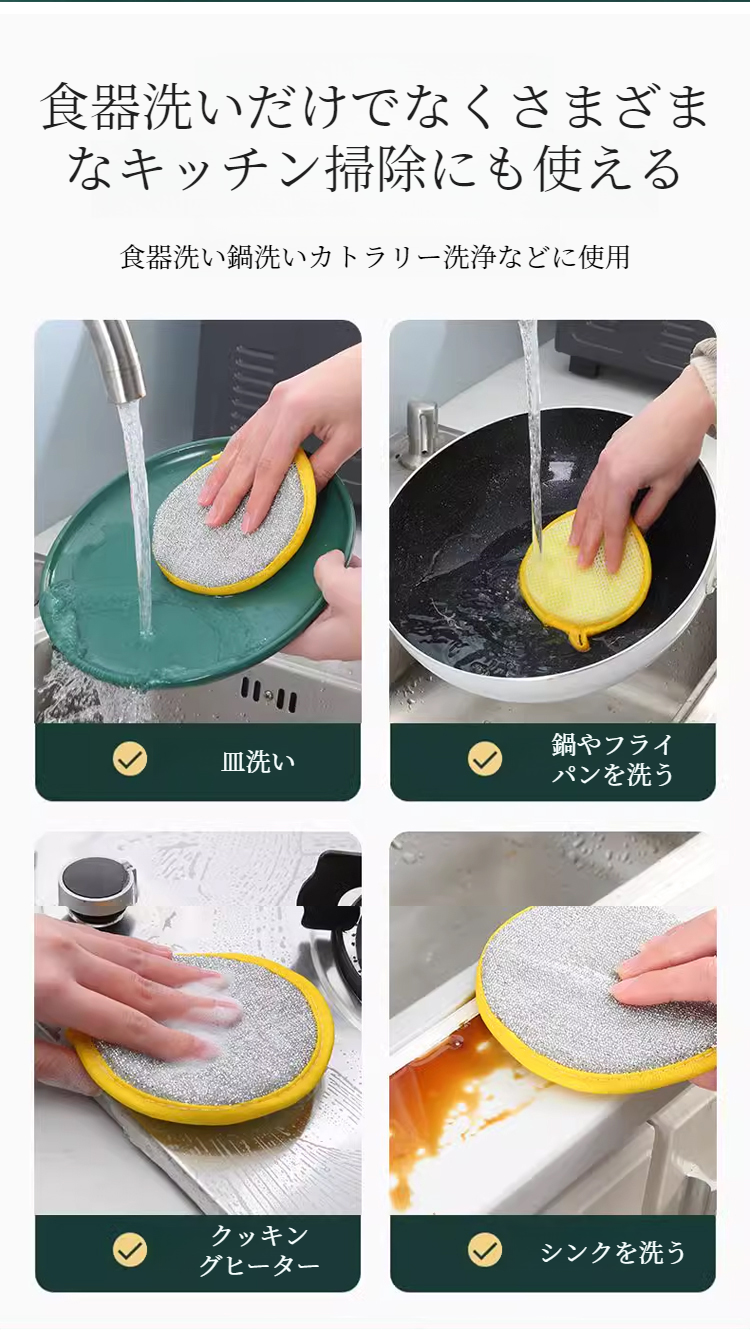 食器洗いだけでなくさまざまなキッチン掃除にも使える

食器洗い鍋洗いカトラリー洗浄などに使用

皿洗い

鍋やフライパンを洗う

クッキングヒーター

シンクを洗う