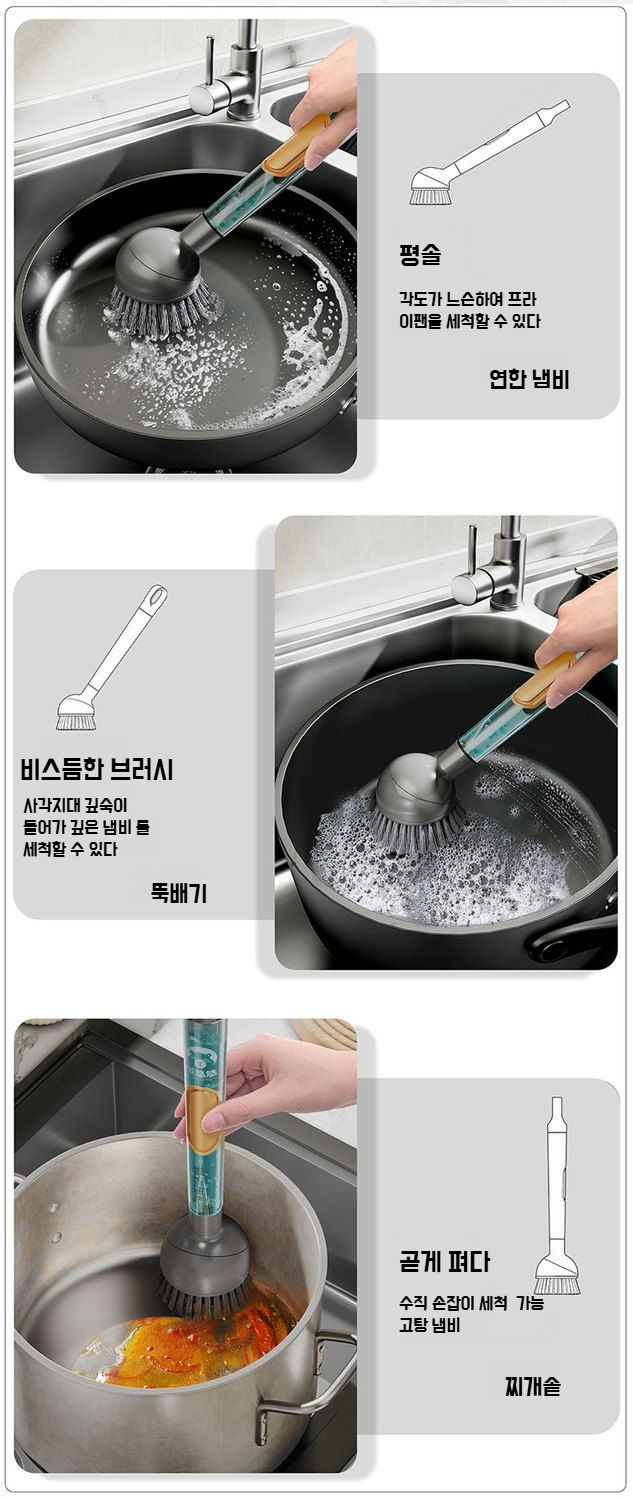 평솔

각도가 느슨하여 프라이팬을 세척할 수 있다

연한 냄비

비스듬한 브러시

사각지대 깊숙이 들어가 깊은 냄비 를 세척할 수 있다

뚝배기

곧게 펴다

수직 손잡이 세척 가능 고탕 냄비

찌개솥