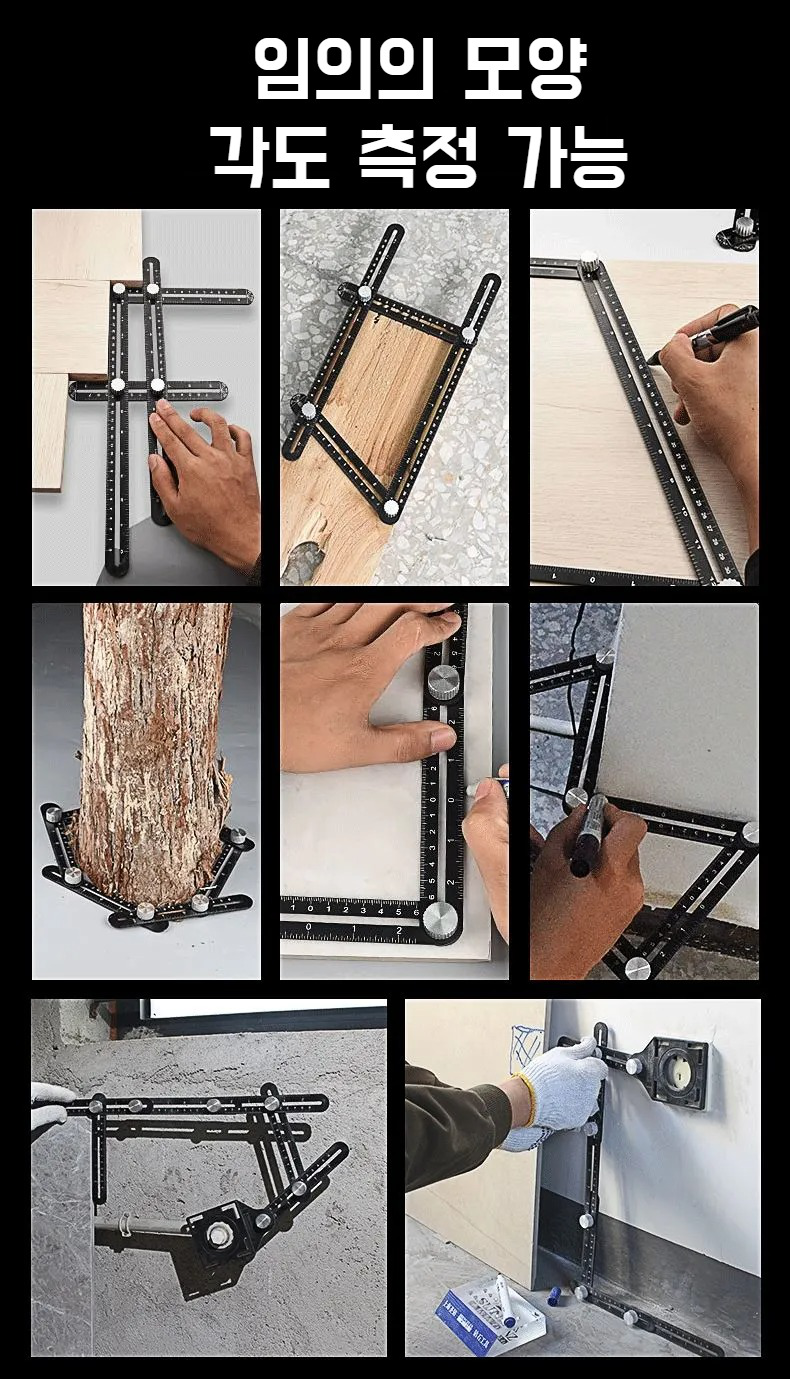 임의의 모양
각도 측정 가능