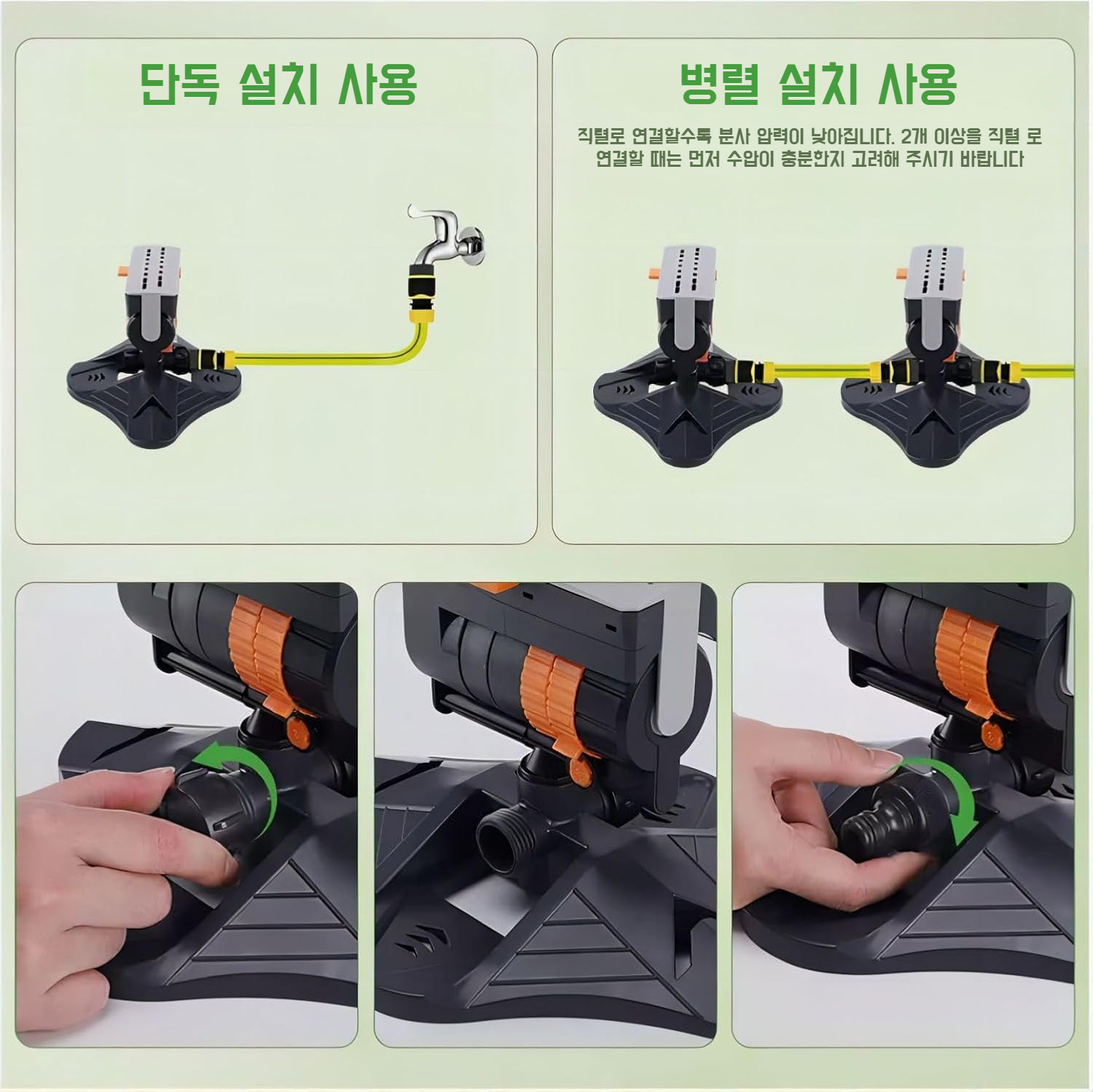 단독 설치 사용

병렬 설치 사용

직렬로 연결할수록 분사 압력이 낮아집니다. 2개 이상을 직렬 로 연결할 때는 먼저 수압이 충분한지 고려해 주시기 바랍니다