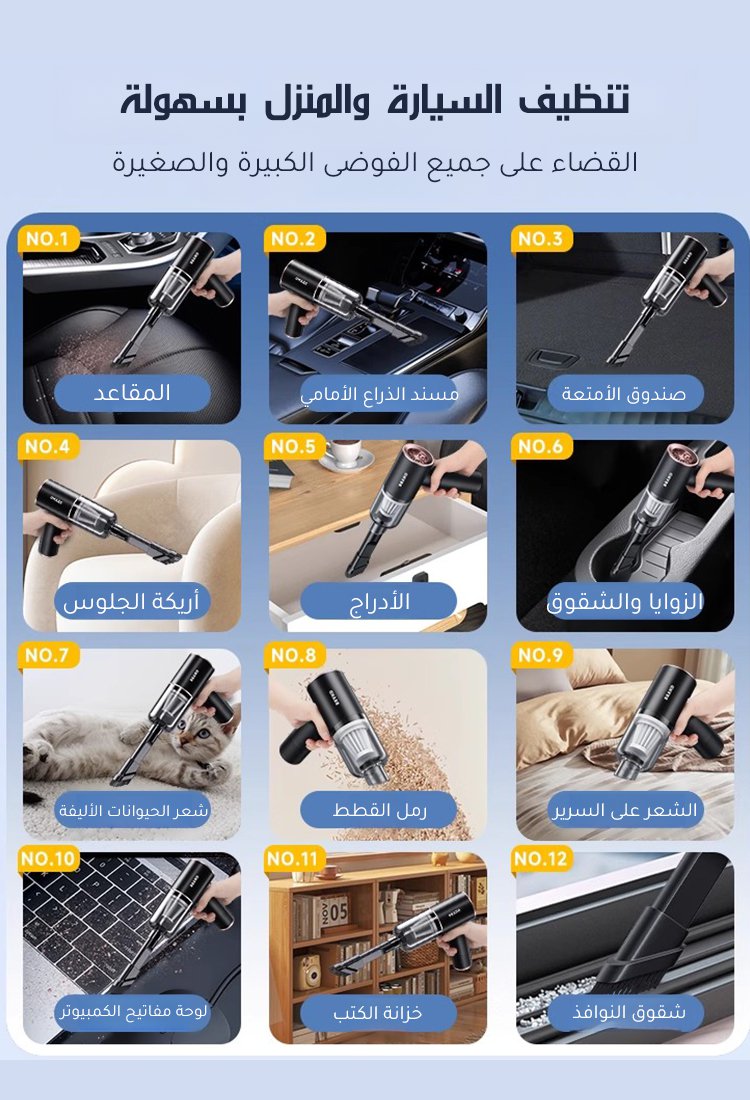 تنظيف السيارة والمنزل بسهولة

القضاء على جميع الفوضى الكبيرة والصغيرة

NO.1
المقاعد

NO.2
مسند الذراع الأمامي

NO.3
صندوق الأمتعة

NO.4
أريكة الجلوس

NO.5
الأدراج

NO.6
الزوايا والشقوق

NO.7
شعر الحيوانات الأليفة

NO.8
رمل القطط

NO.9
الشعر على السرير

NO.10
لوحة مفاتيح الكمبيوتر

NO.11
خزانة الكتب

NO.12
شقوق النوافذ