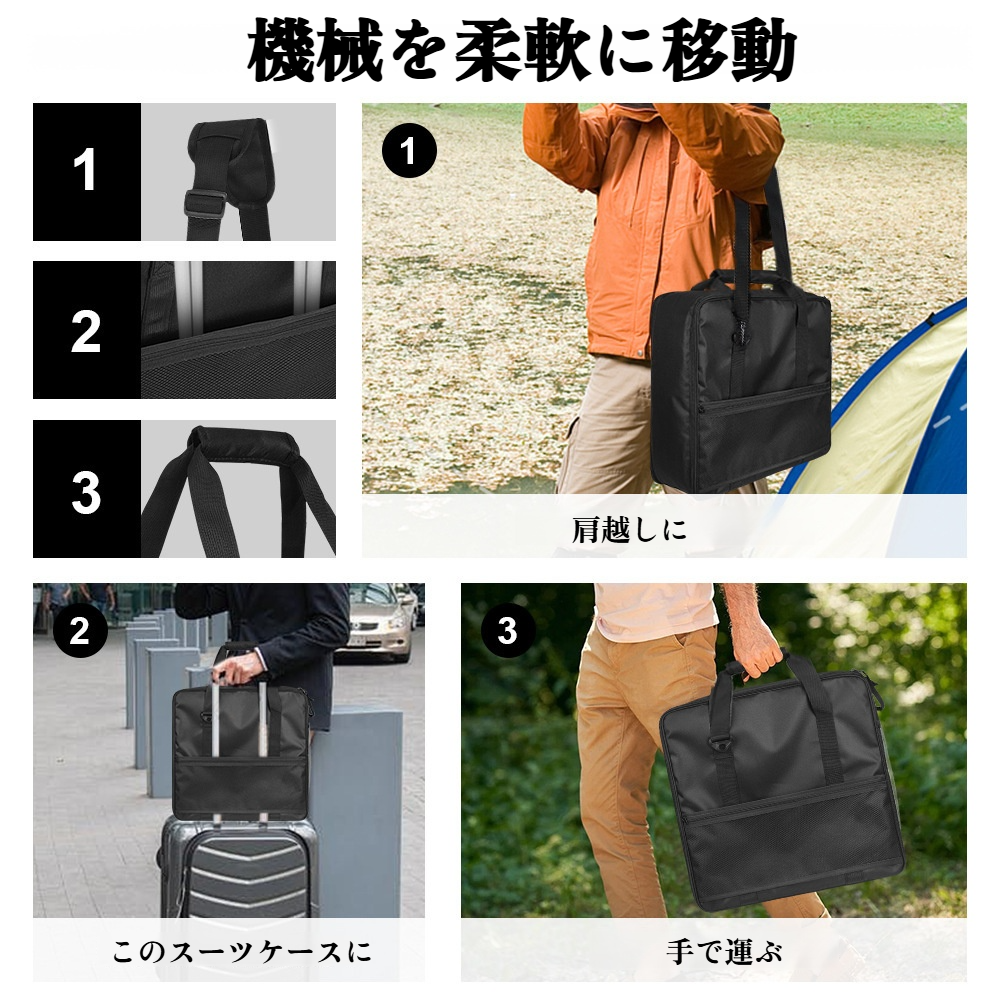 機械を柔軟に移動

1

2

3

1

肩越しに

2

このスーツケースに

3

手で運ぶ