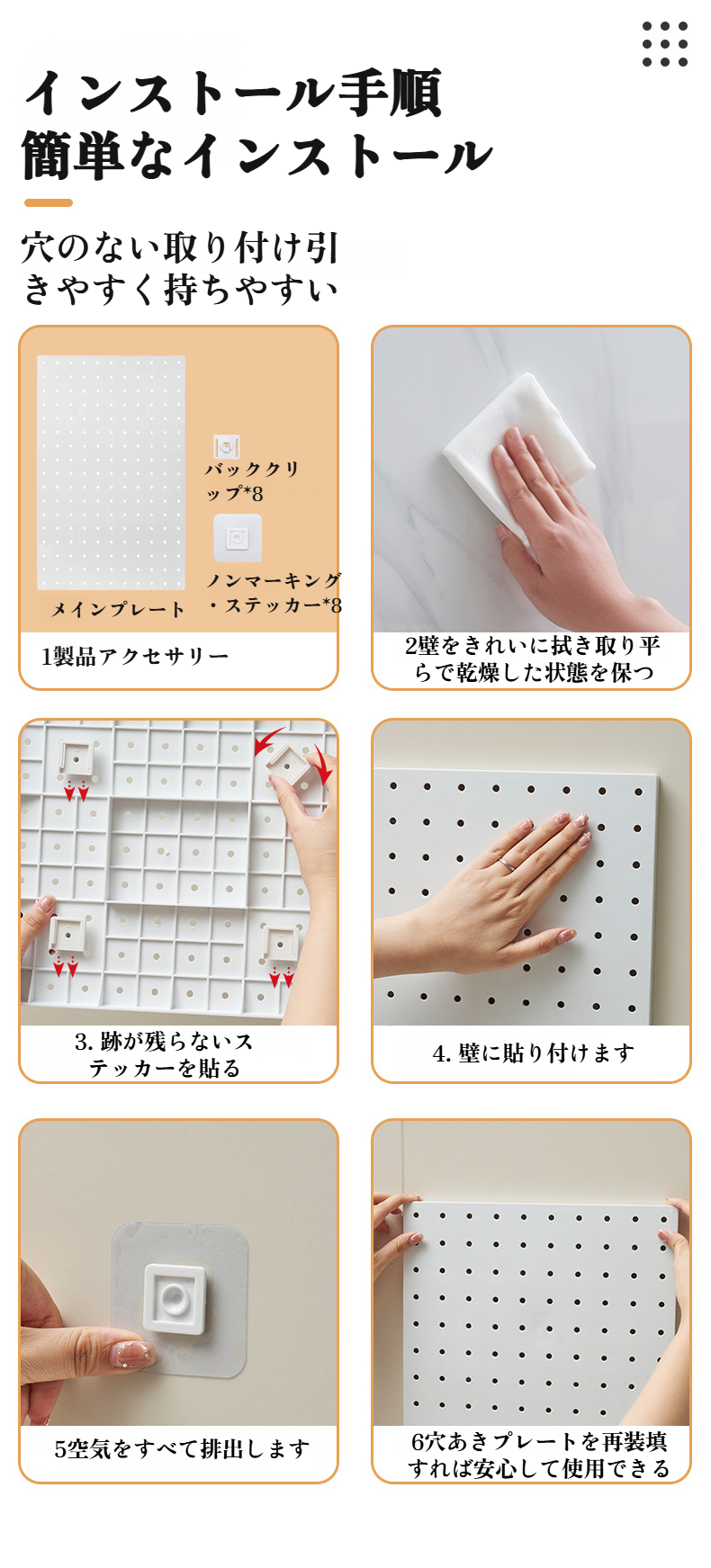 インストール手順
簡単なインストール

穴のない取り付け引きやすく持ちやすい

バッククリップ*8

ノンマーキング・ステッカー*8

メインプレート

1製品アクセサリー

2壁をきれいに拭き取り平らで乾燥した状態を保つ

3. 跡が残らないステッカーを貼る

4. 壁に貼り付けます

5空気をすべて排出します

6穴あきプレートを再装填すれば安心して使用できる