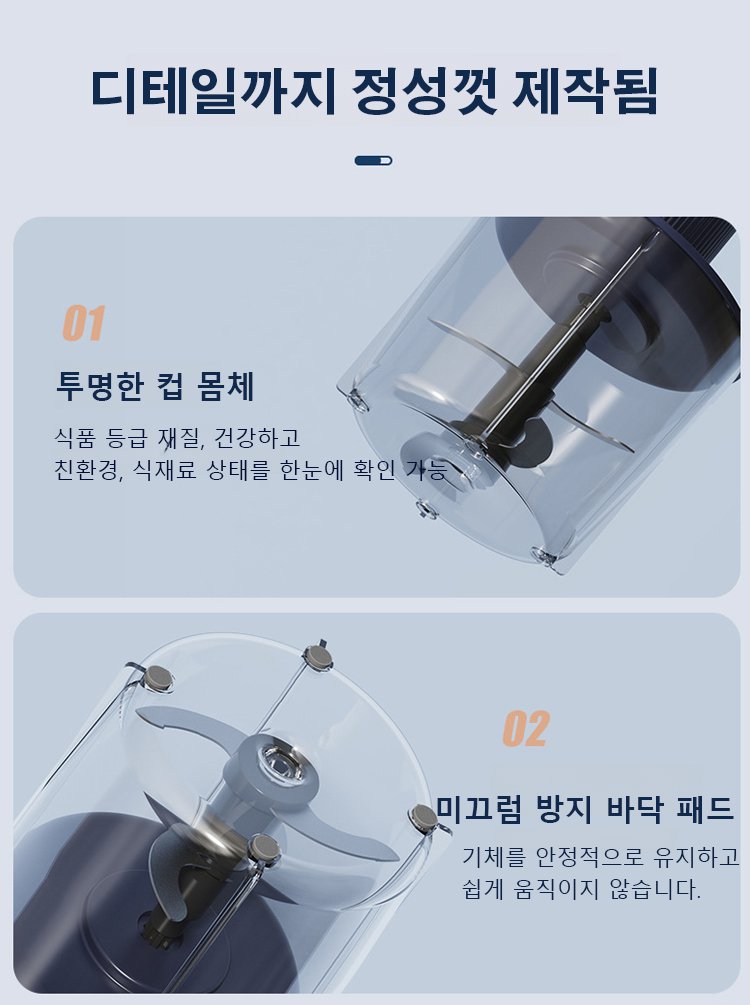 디테일까지 정성껏 제작됨

01

투명한 컵 몸체

식품 등급 재질, 건강하고
친환경, 식재료 상태를 한눈에 확인 가능

02

미끄럼 방지 바닥 패드

기체를 안정적으로 유지하고
쉽게 움직이지 않습니다.