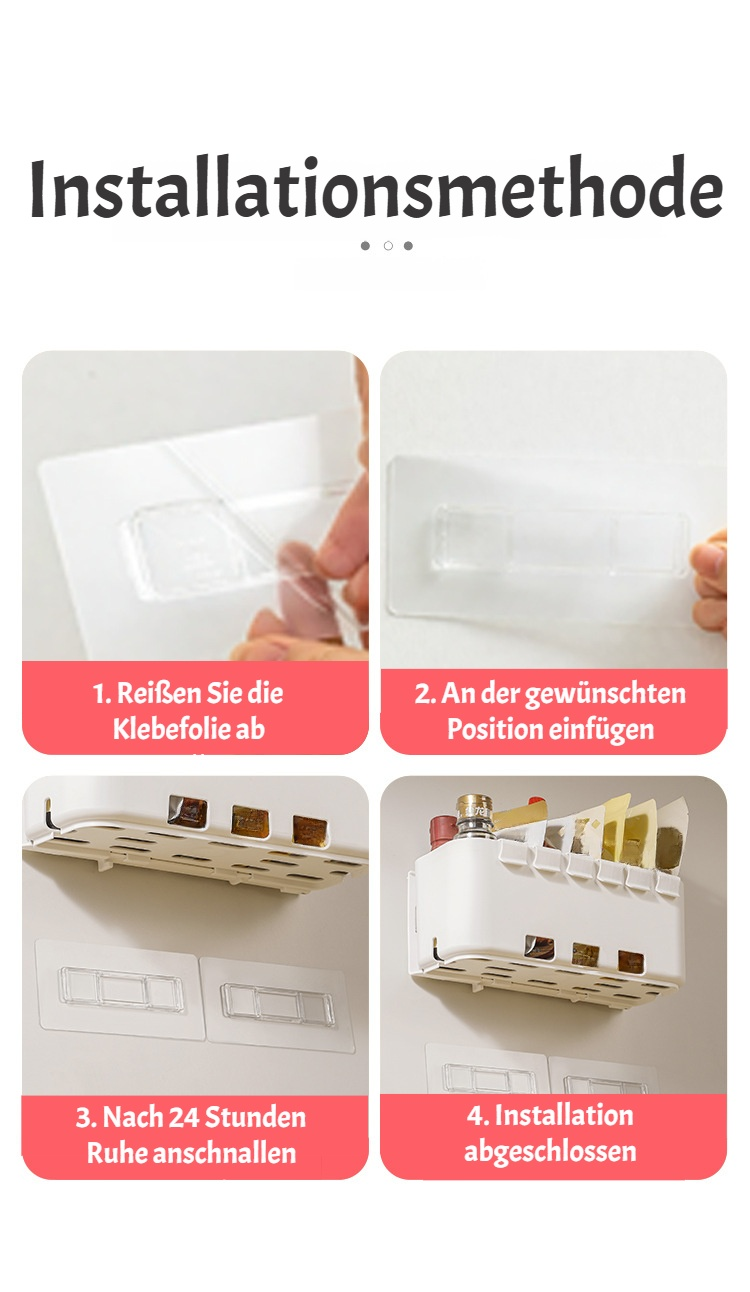 Installationsmethode

1. Reißen Sie die Klebefolie ab

2. An der gewünschten Position einfügen

3. Nach 24 Stunden Ruhe anschnallen

4. Installation abgeschlossen