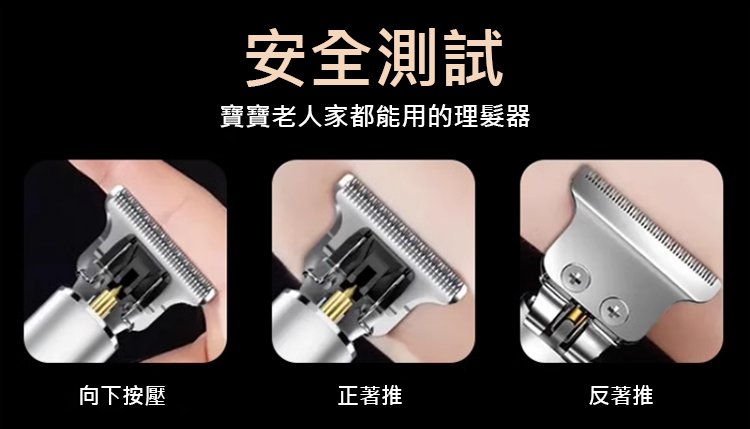 安全測試

寶寶老人家都能用的理髮器

向下按壓

正著推

反著推