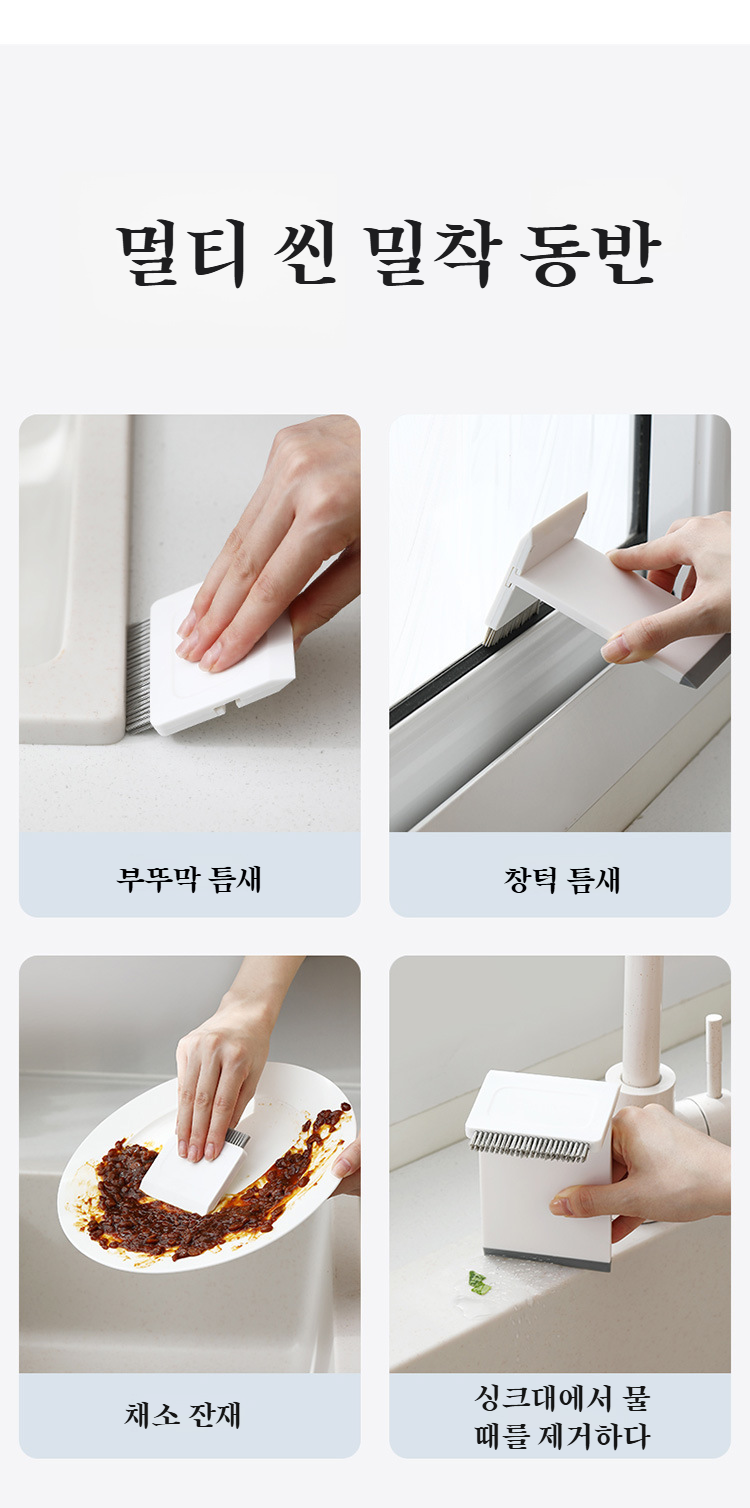 멀티 씬 밀착 동반

부뚜막 틈새

창턱 틈새

채소 잔재

싱크대에서 물
때를 제거하다