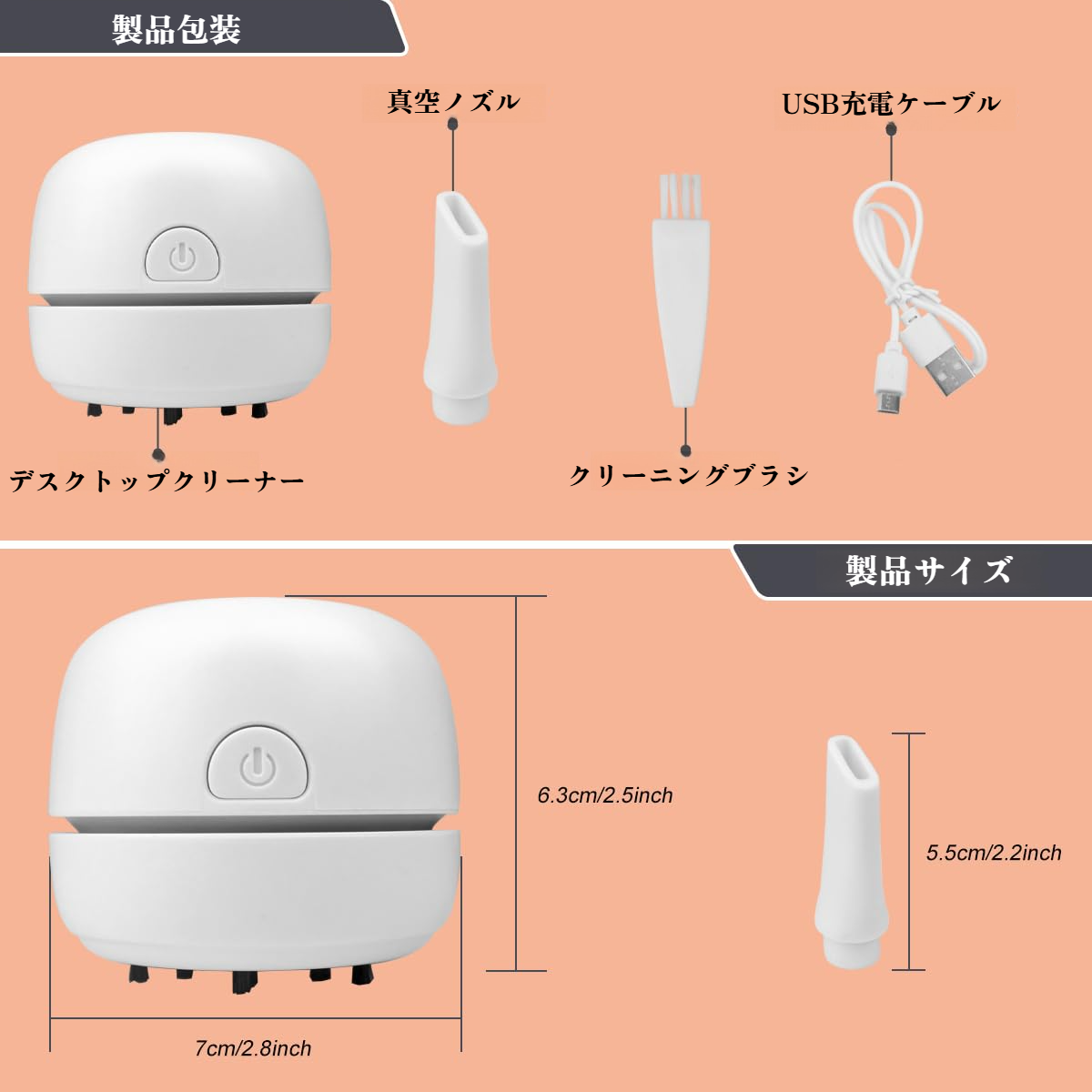 製品包装

真空ノズル

USB充電ケーブル

デスクトップクリーナー

クリーニングブラシ

製品サイズ

6.3cm/2.5inch

5.5cm/2.2inch

7cm/2.8inch