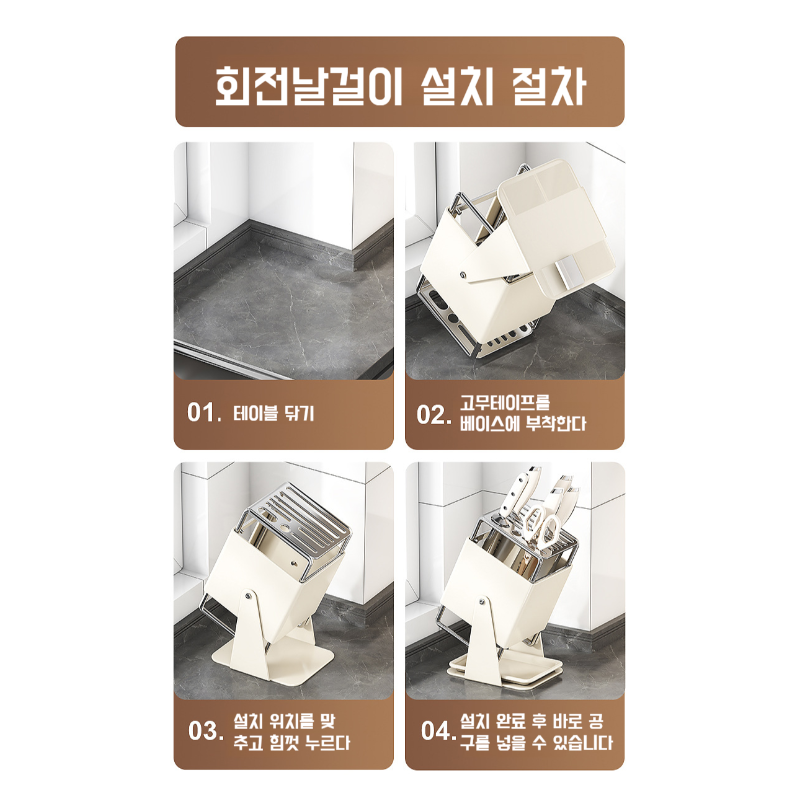 회전날걸이 설치 절차

01. 테이블 닦기

02. 고무테이프를 베이스에 부착한다

03. 설치 위치를 맞추고 힘껏 누르다

04. 설치 완료 후 바로 공구를 넣을 수 있습니다