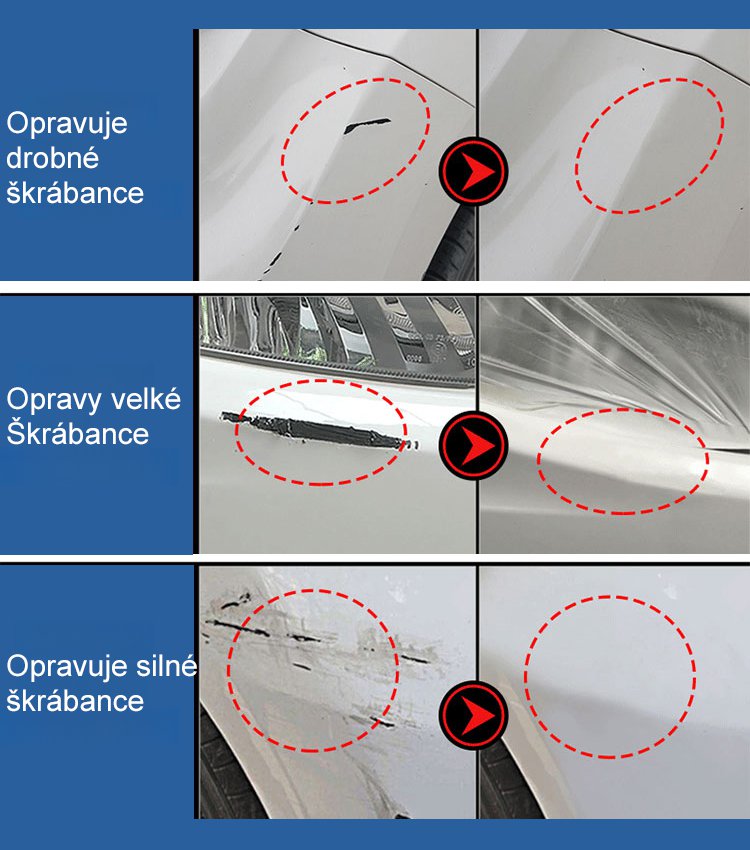 Opravuje drobné škrábance

Opravy velké Škrábance

Opravuje silné škrábance