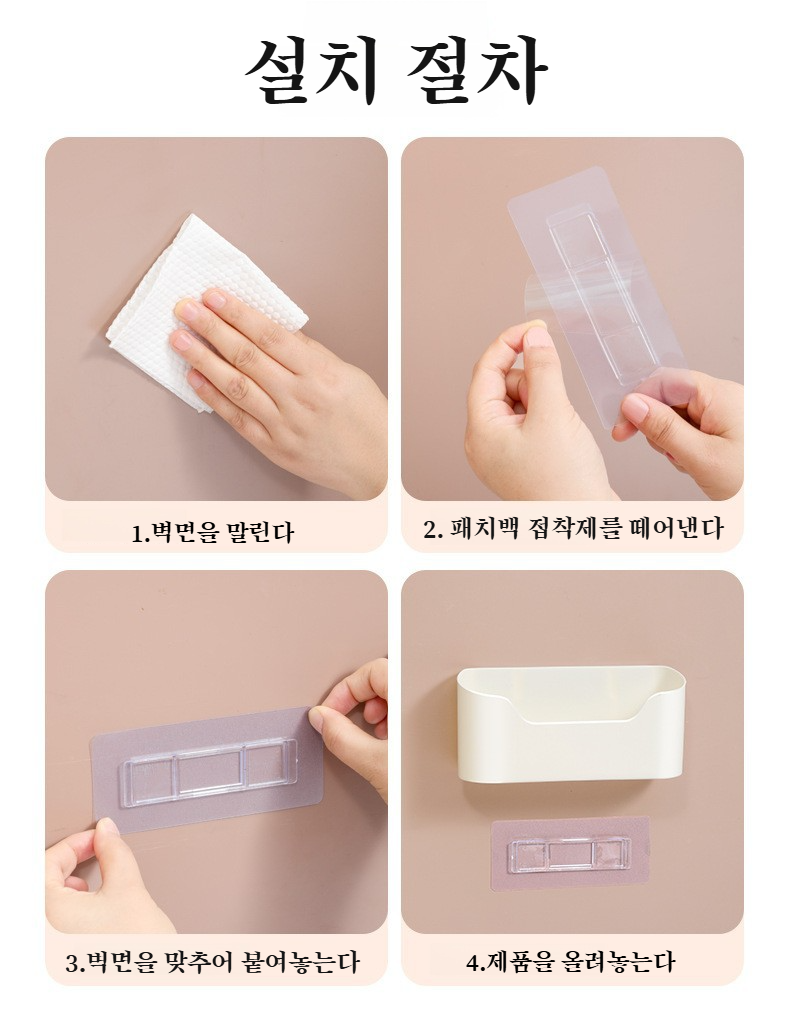 설치 절차

1.벽면을 말린다

2. 패치백 접착제를 떼어낸다

3.벽면을 맞추어 붙여놓는다

4.제품을 올려놓는다