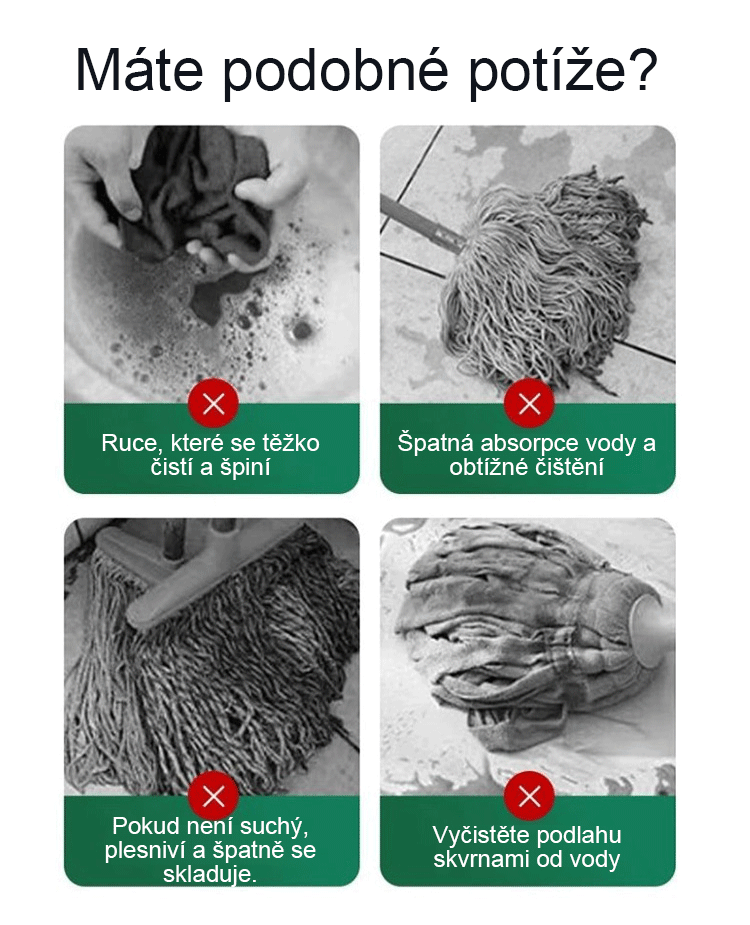 Máte podobné potíže?

Ruce, které se těžko čistí a špiní

Špatná absorpce vody a obtížné čištění

Pokud není suchý, plesniví a špatně se skladuje.

Vyčistěte podlahu skvrnami od vody