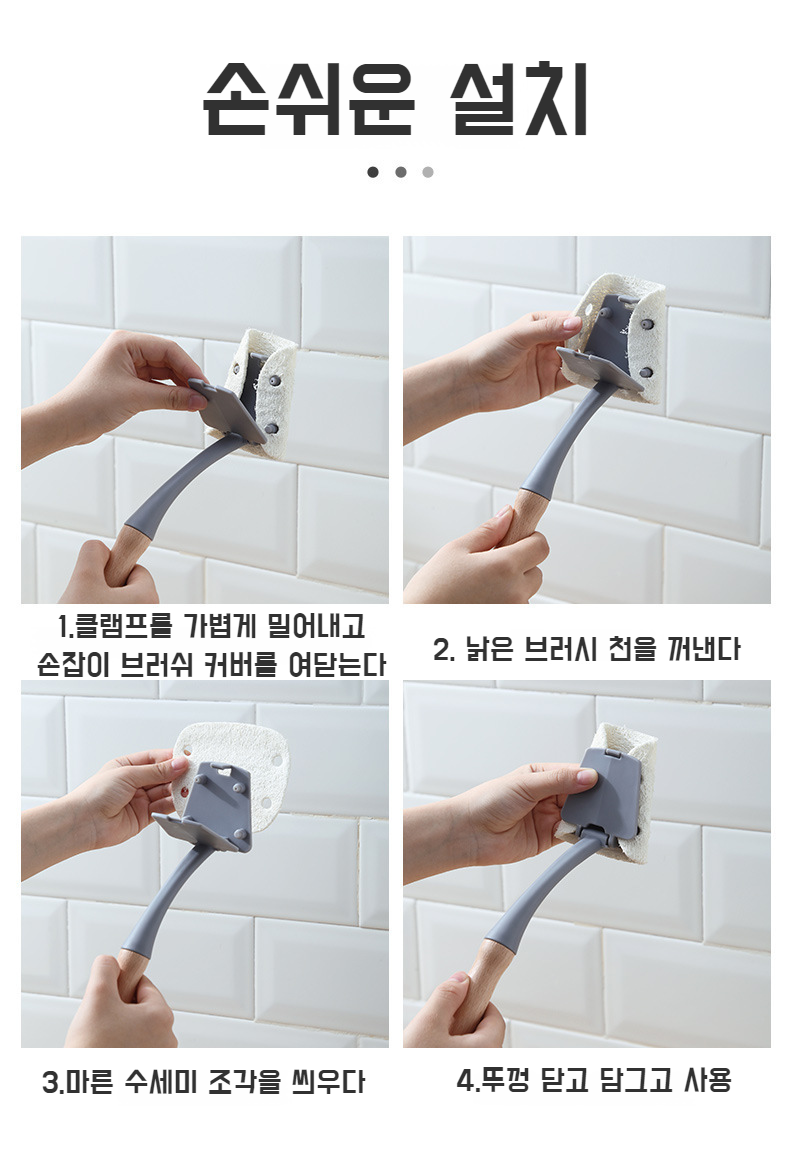 손쉬운 설치

1.클램프를 가볍게 밀어내고 손잡이 브러쉬 커버를 여닫는다

2. 낡은 브러시 천을 꺼낸다

3.마른 수세미 조각을 씌우다

4.뚜껑 닫고 담그고 사용