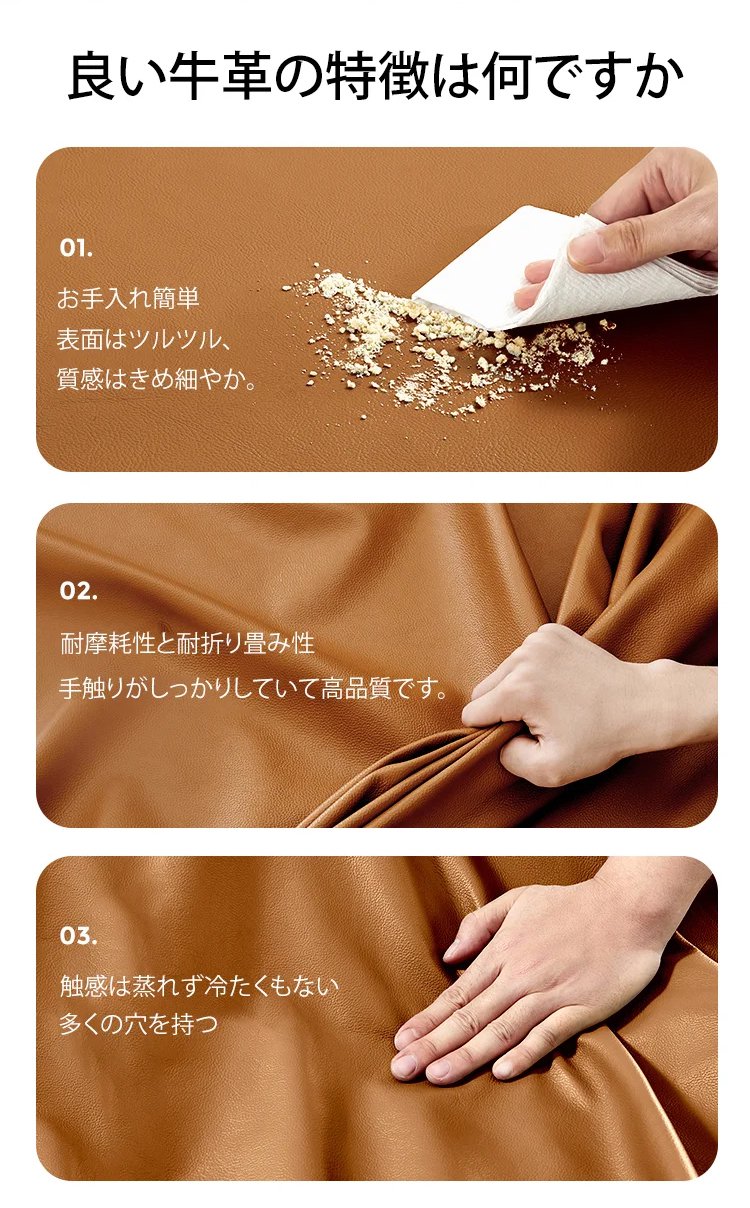 良い牛革の特徴は何ですか

01.

お手入れ簡単
表面はツルツル、
質感はきめ細やか。

02.

耐摩耗性と耐折り畳み性
手触りがしっかりしていて高品質です。

03.

触感は蒸れず冷たくもない
多くの穴を持つ