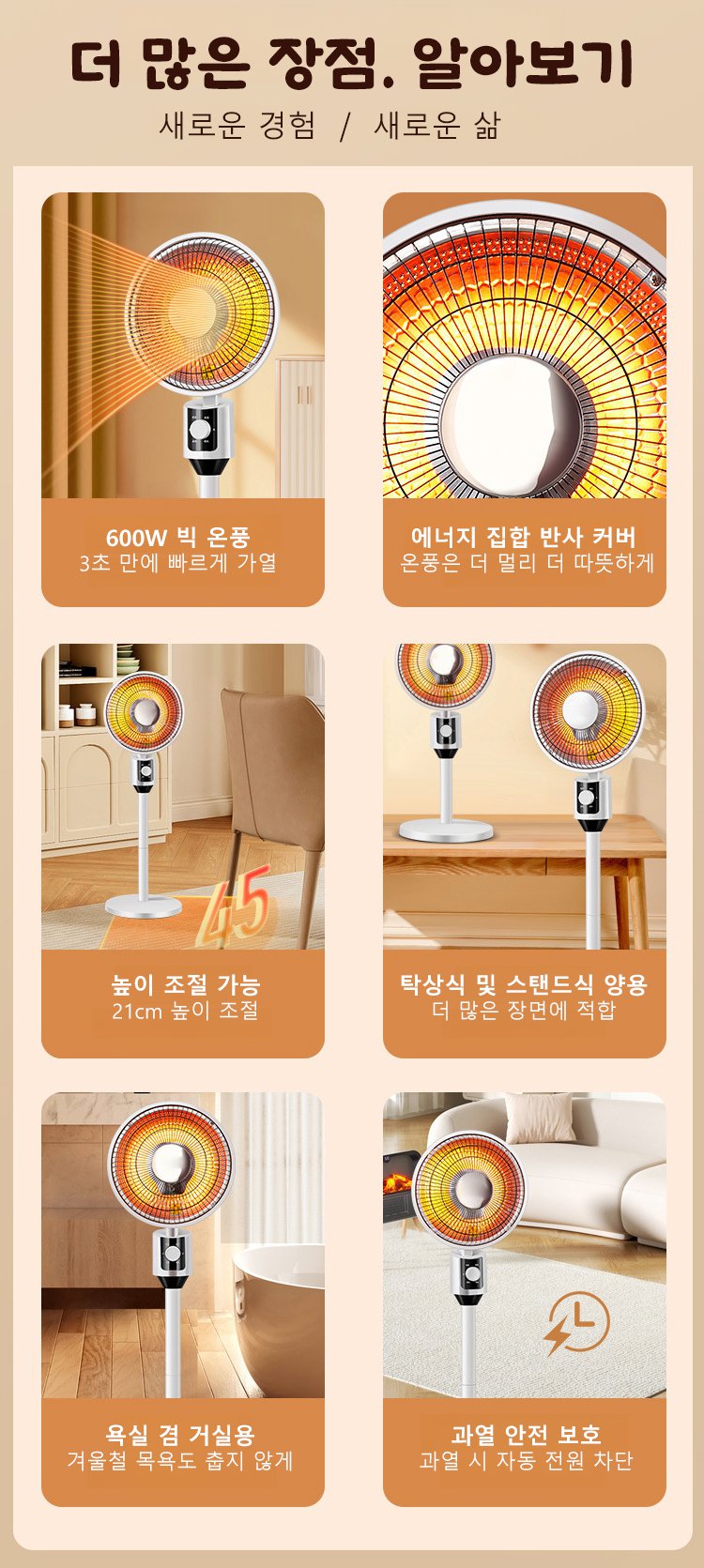 더 많은 장점. 알아보기

새로운 경험 / 새로운 삶

600W 빅 온풍
3초 만에 빠르게 가열

에너지 집합 반사 커버
온풍은 더 멀리 더 따뜻하게

45

높이 조절 가능
21cm 높이 조절

탁상식 및 스탠드식 양용
더 많은 장면에 적합

욕실 겸 거실용
겨울철 목욕도 춥지 않게

과열 안전 보호
과열 시 자동 전원 차단