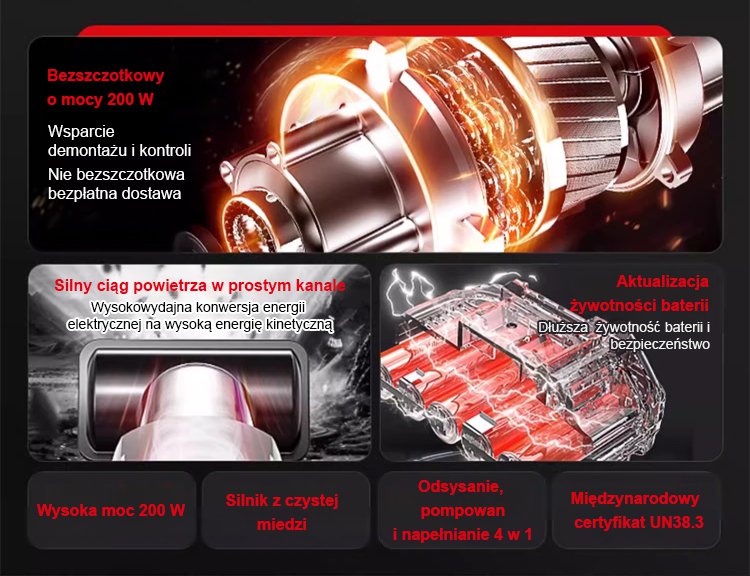 Bezszczotkowy o mocy 200 W

Wsparcie demontażu i kontroli

Nie bezszczotkowa bezpłatna dostawa

Silny ciąg powietrza w prostym kanale

Wysokowydajna konwersja energii elektrycznej na wysoką energię kinetyczną

Aktualizacja żywotności baterii

Dłuższa żywotność baterii i bezpieczeństwo

Wysoka moc 200 W

Silnik z czystej miedzi

Odsysanie, pompowan i napełnianie 4 w 1

Międzynarodowy certyfikat UN38.3