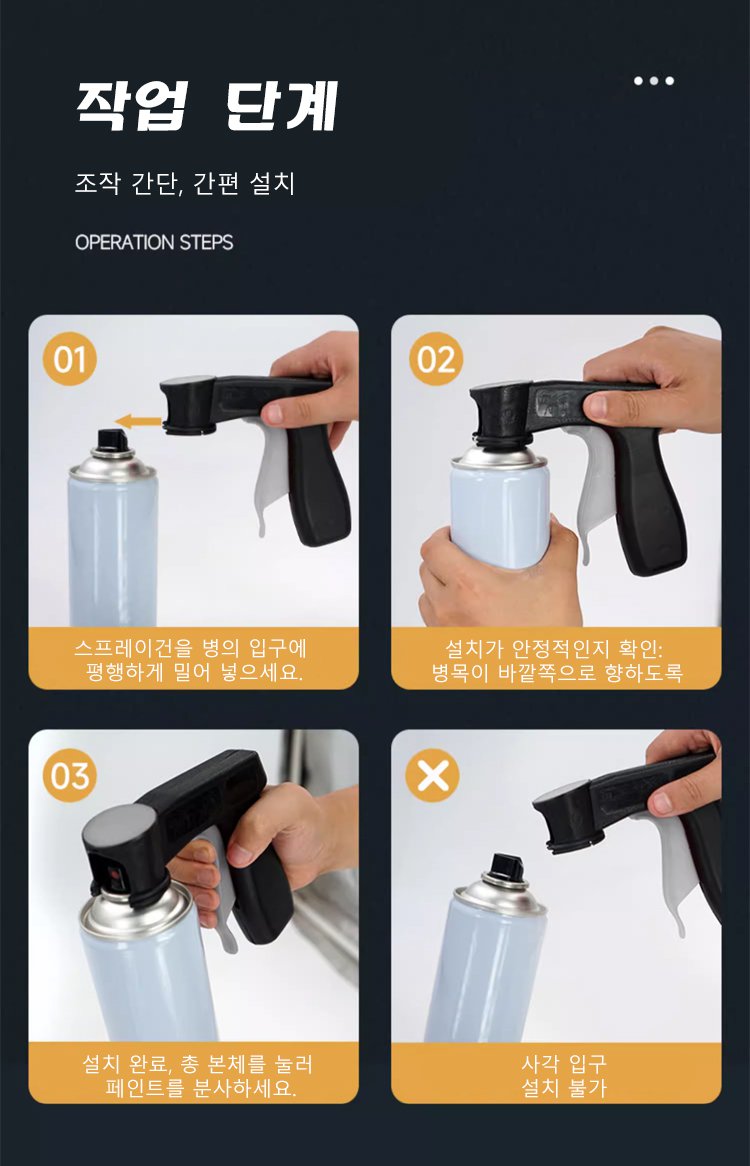 작업 단계

조작 간단, 간편 설치

OPERATION STEPS

01

스프레이건을 병의 입구에 평행하게 밀어 넣으세요.

02

설치가 안정적인지 확인: 병목이 바깥쪽으로 향하도록

03

설치 완료, 총 본체를 눌러 페인트를 분사하세요.

사각 입구 설치 불가