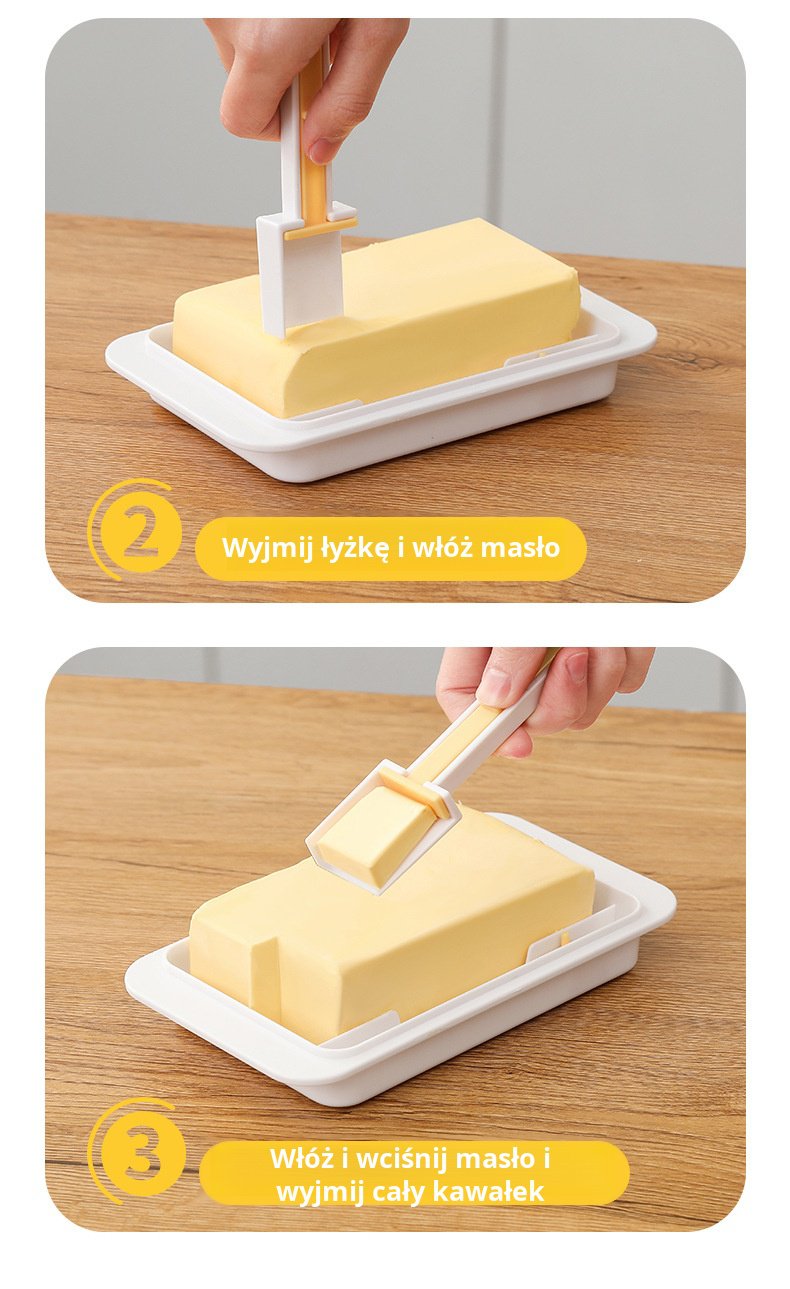 2

Wyjmij łyżkę i włóż masło

3

Włóż i wciśnij masło i wyjmij cały kawałek